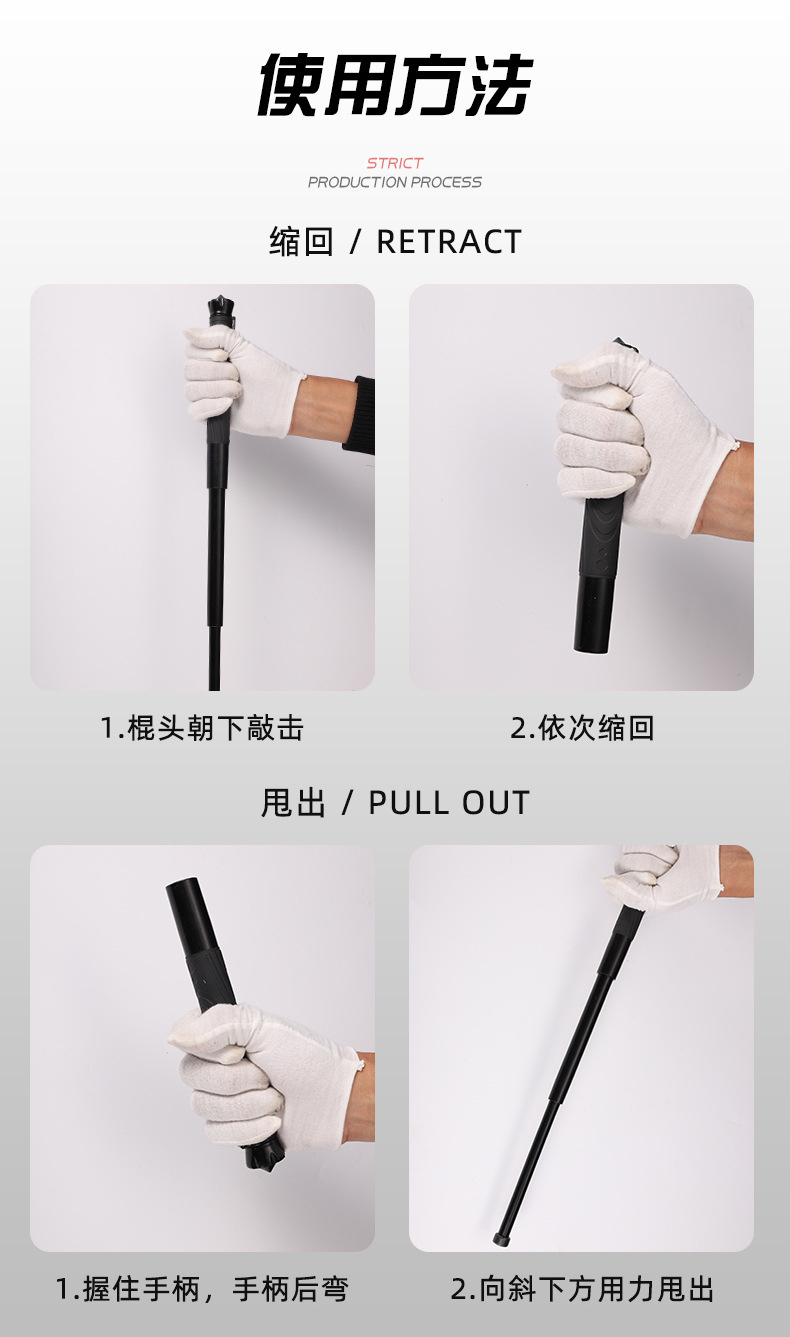 使用方法

STRICT
PRODUCTION PROCESS

缩回 / RETRACT

1.棍头朝下敲击

2.依次缩回

甩出 / PULL OUT

1.握住手柄，手柄后弯

2.向斜下方用力甩出