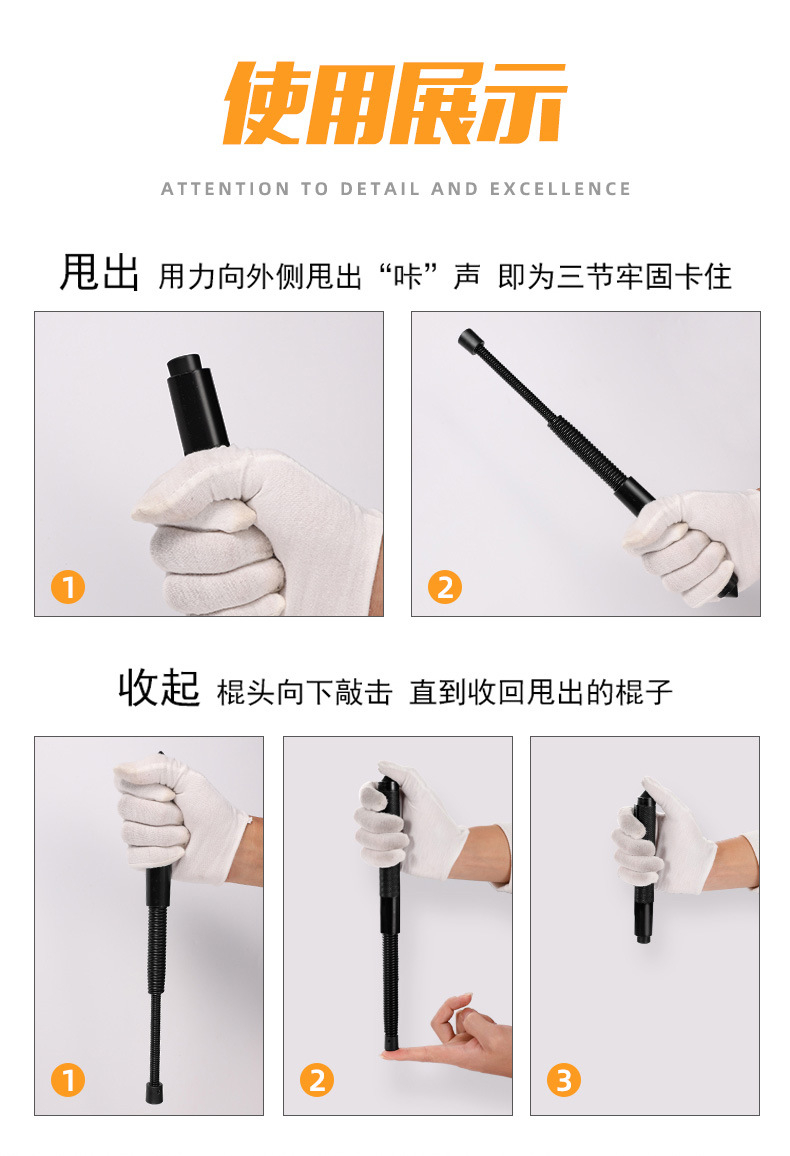 使用展示

ATTENTION TO DETAIL AND EXCELLENCE

甩出 用力向外侧甩出“咔”声 即为三节牢固卡住

1

2

收起 棍头向下敲击 直到收回甩出的棍子

1

2

3